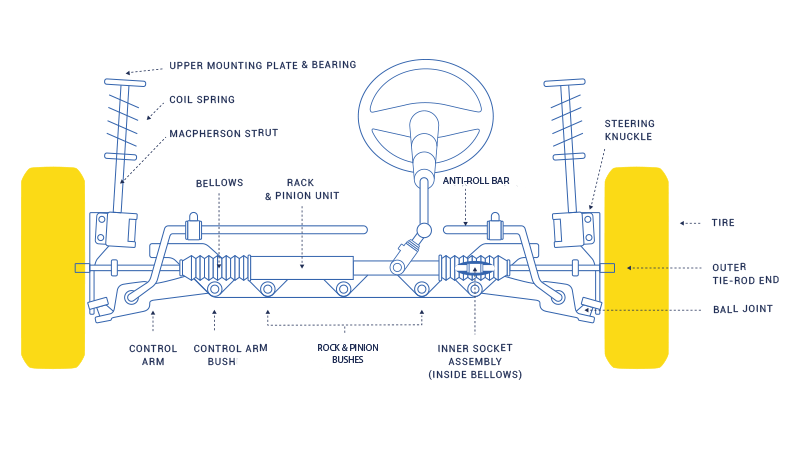 UPPER MOUNTING PLATE & BEARING

COIL SPRING

MACPHERSON STRUT

STEERING KNUCKLE

BELLOWS

RACK & PINION UNIT

ANTI-ROLL BAR

TIRE

OUTER TIE-ROD END

BALL JOINT

CONTROL ARM

CONTROL ARM BUSH

ROCK & PINION BUSHES

INNER SOCKET ASSEMBLY (INSIDE BELLOWS)