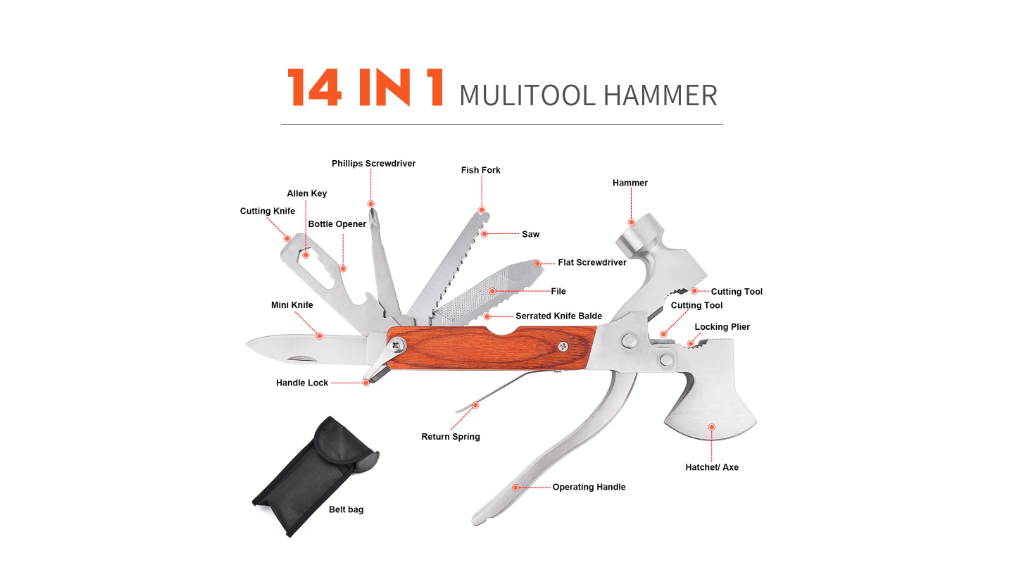 14 IN 1 MULITOOL HAMMER

Phillips Screwdriver
Fish Fork
Hammer
Allen Key
Cutting Knife
Bottle Opener
Saw
Flat Screwdriver
File
Cutting Tool
Cutting Tool
Mini Knife
Serrated Knife Balde
Locking Plier
Handle Lock
Return Spring
Hatchet/ Axe
Operating Handle
Belt bag