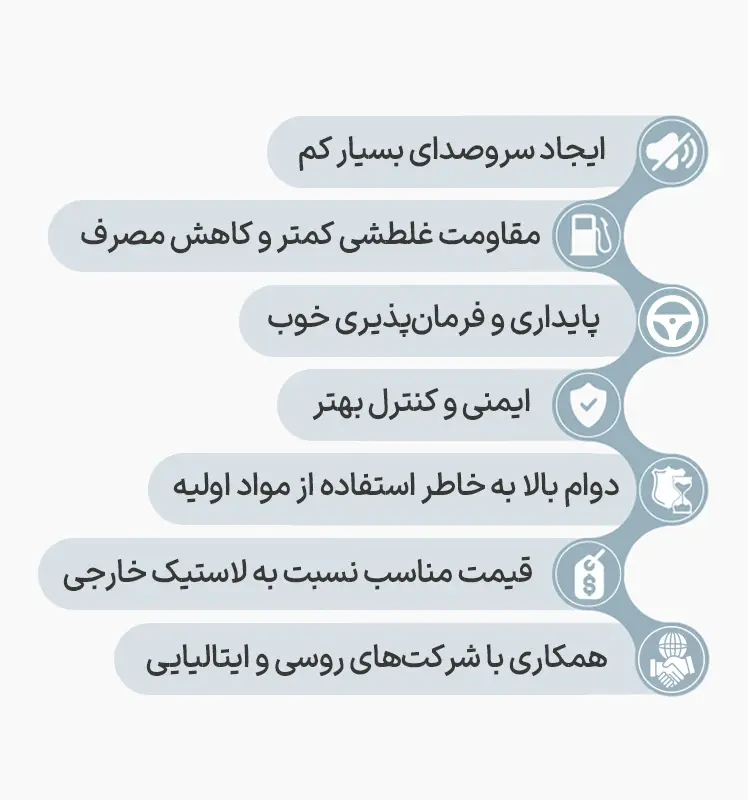 ایجاد سروصدای بسیار کم

مقاومت غلطشی کمتر و کاهش مصرف

پایداری و فرمان‌پذیری خوب

ایمنی و کنترل بهتر

دوام بالا به خاطر استفاده از مواد اولیه

قیمت مناسب نسبت به لاستیک خارجی

همکاری با شرکت‌های روسی و ایتالیایی